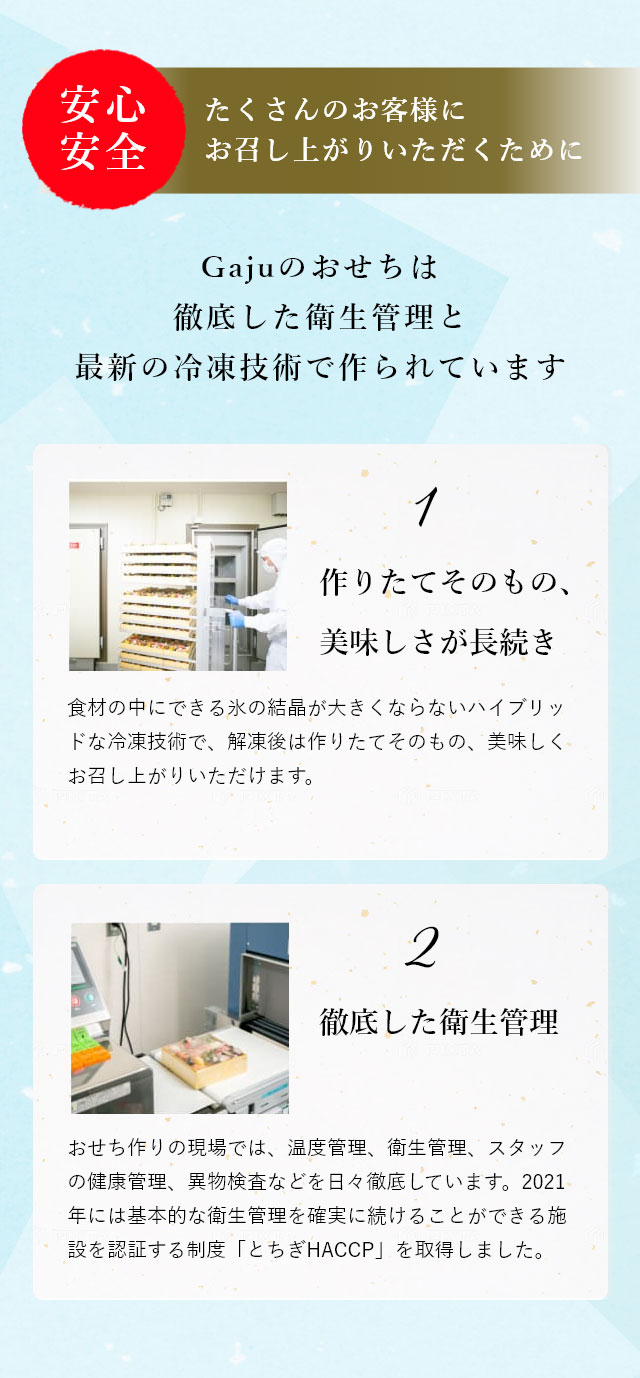 安心
安全

たくさんのお客様に
お召し上がりいただくために

Gajuのおせちは
徹底した衛生管理と
最新の冷凍技術で作られています

1

作りたてそのもの、
美味しさが長続き

食材の中にできる氷の結晶が大きくならないハイブリッドな冷凍技術で、解凍後は作りたてそのもの、美味しくお召し上がりいただけます。

2

徹底した衛生管理

おせち作りの現場では、温度管理、衛生管理、スタッフの健康管理、異物検査などを日々徹底しています。2021年には基本的な衛生管理を確実に続けることができる施設を認証する制度「とちぎHACCP」を取得しました。